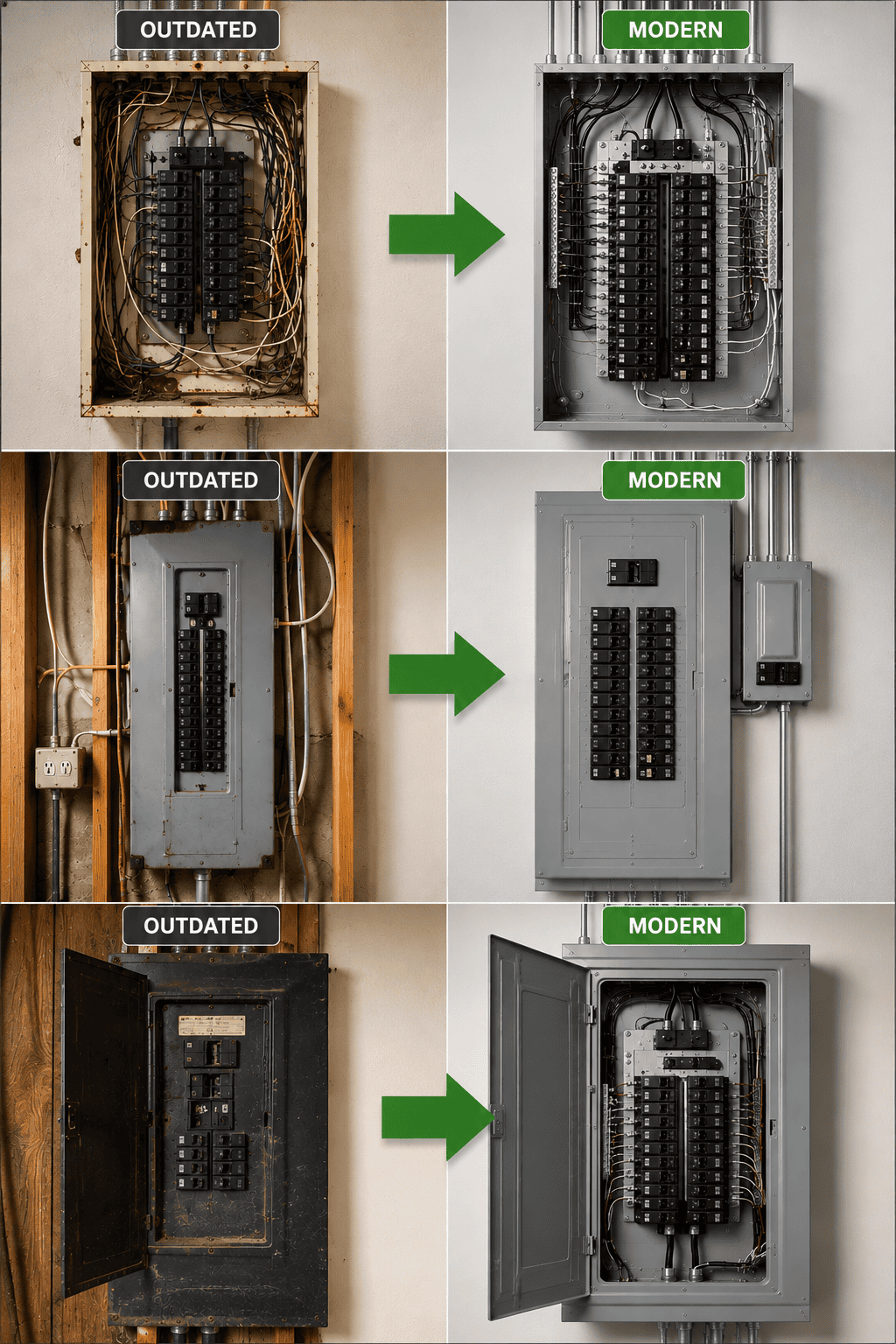 OUTDATED

MODERN

OUTDATED

MODERN

OUTDATED

MODERN